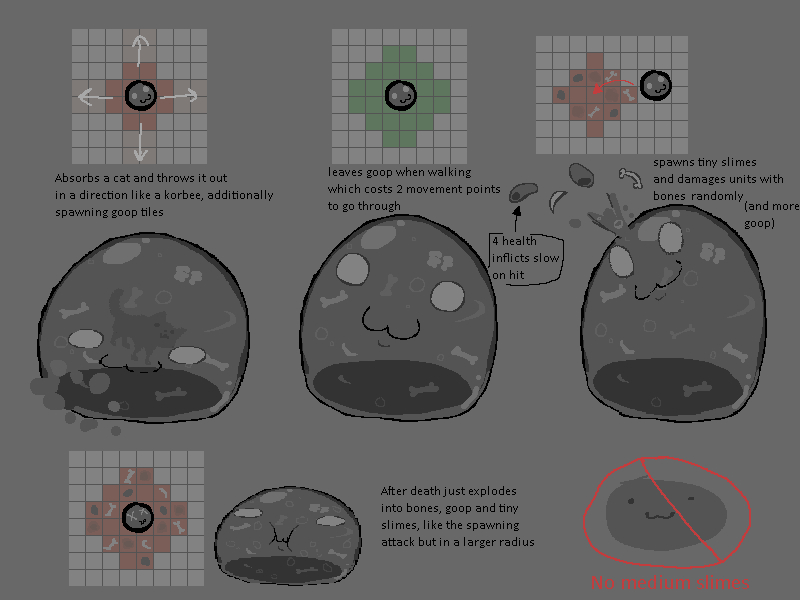 Absorbs a cat and throws it out in a direction like a korbee, additionally spawning goop tiles

leaves goop when walking which costs 2 movement points to go through

spawns tiny slimes and damages units with bones randomly (and more goop)

4 health inflicts slow on hit

After death just explodes into bones, goop and tiny slimes, like the spawning attack but in a larger radius

No medium slimes