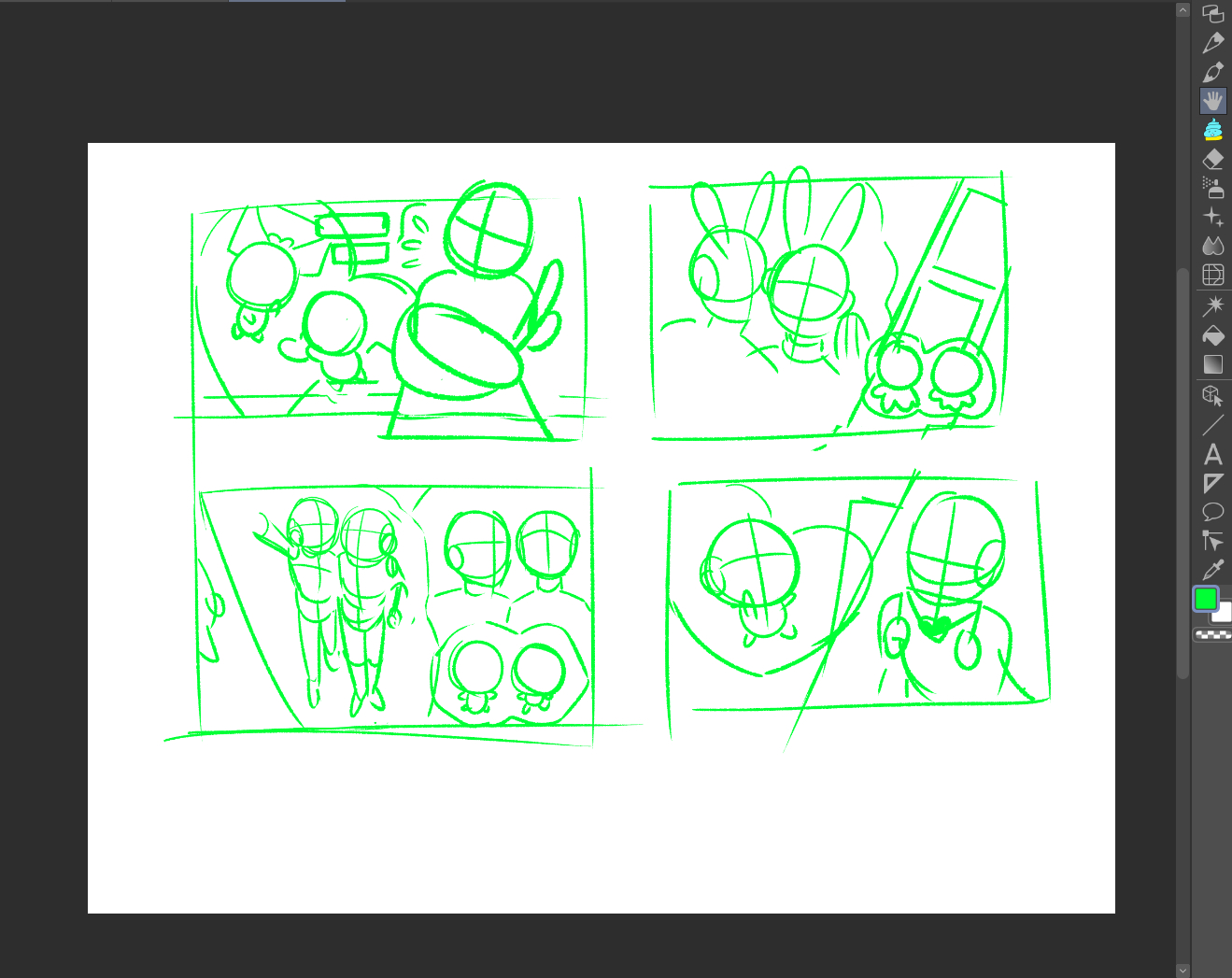 A